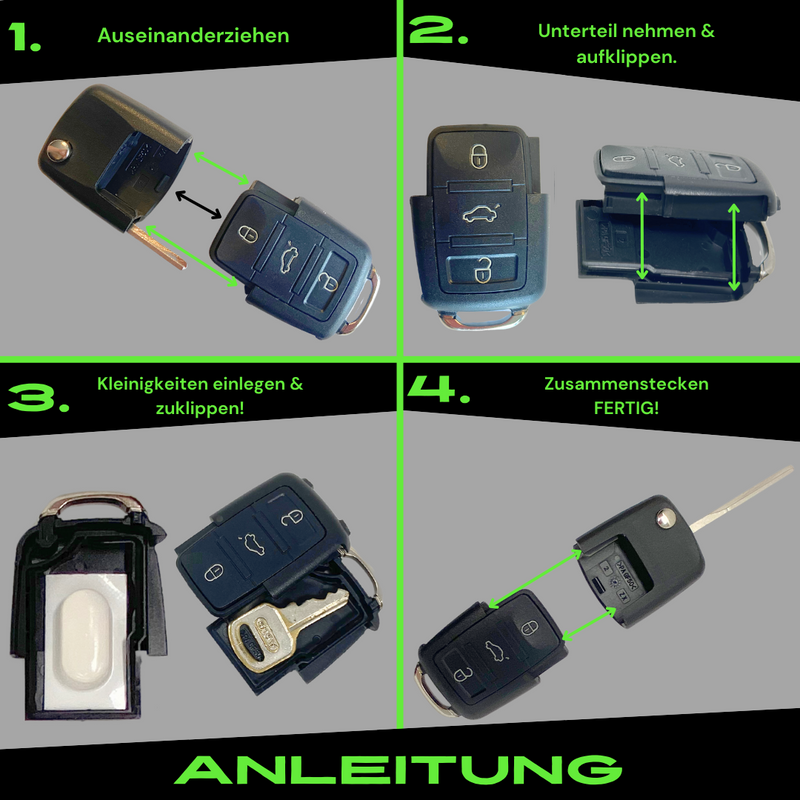 1. Auseinanderziehen

2. Unterteil nehmen & aufklippen.

3. Kleinigkeiten einlegen & zuklippen!

4. Zusammenstecken FERTIG!

ANLEITUNG