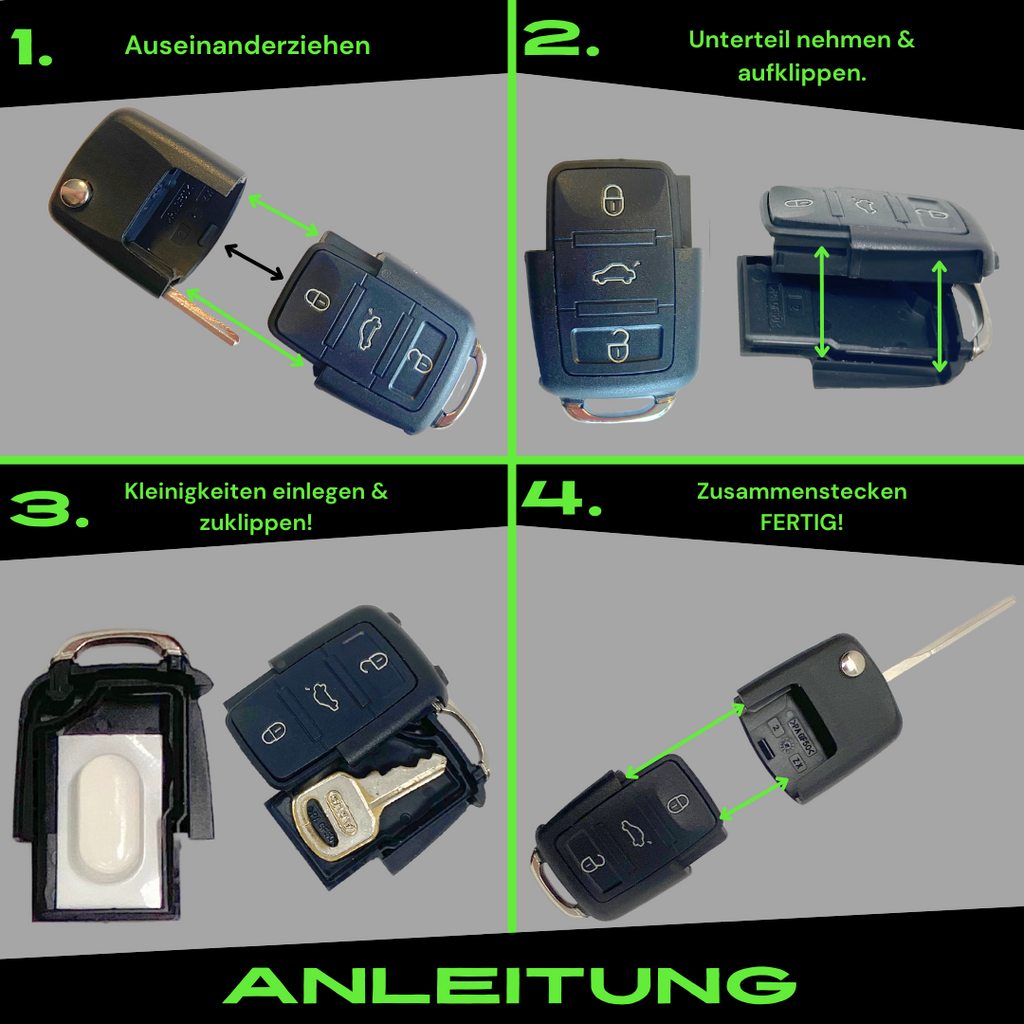 1. Auseinanderziehen

2. Unterteil nehmen & aufklippen.

3. Kleinigkeiten einlegen & zuklippen!

4. Zusammenstecken FERTIG!

ANLEITUNG