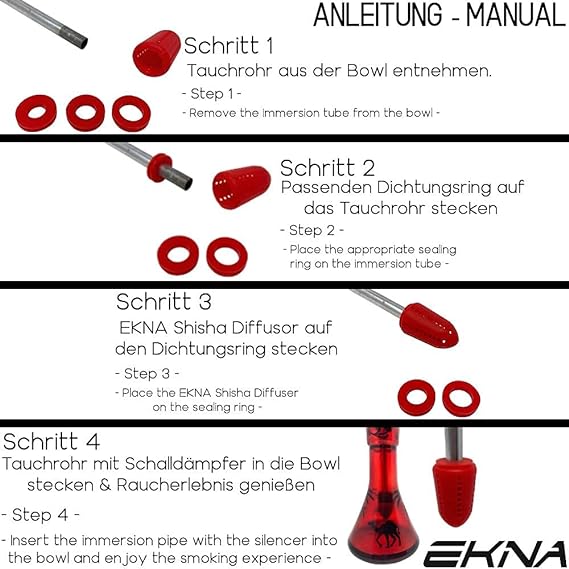 ANLEITUNG - MANUAL

Schritt 1
Tauchrohr aus der Bowl entnehmen.
- Step 1 -
- Remove the immersion tube from the bowl -

Schritt 2
Passenden Dichtungsring auf das Tauchrohr stecken
- Step 2 -
- Place the appropriate sealing ring on the immersion tube -

Schritt 3
EKNA Shisha Diffusor auf den Dichtungsring stecken
- Step 3 -
- Place the EKNA Shisha Diffuser on the sealing ring -

Schritt 4
Tauchrohr mit Schalldämpfer in die Bowl stecken & Raucherlebnis genießen
- Step 4 -
- Insert the immersion pipe with the silencer into the bowl and enjoy the smoking experience -

EKNA