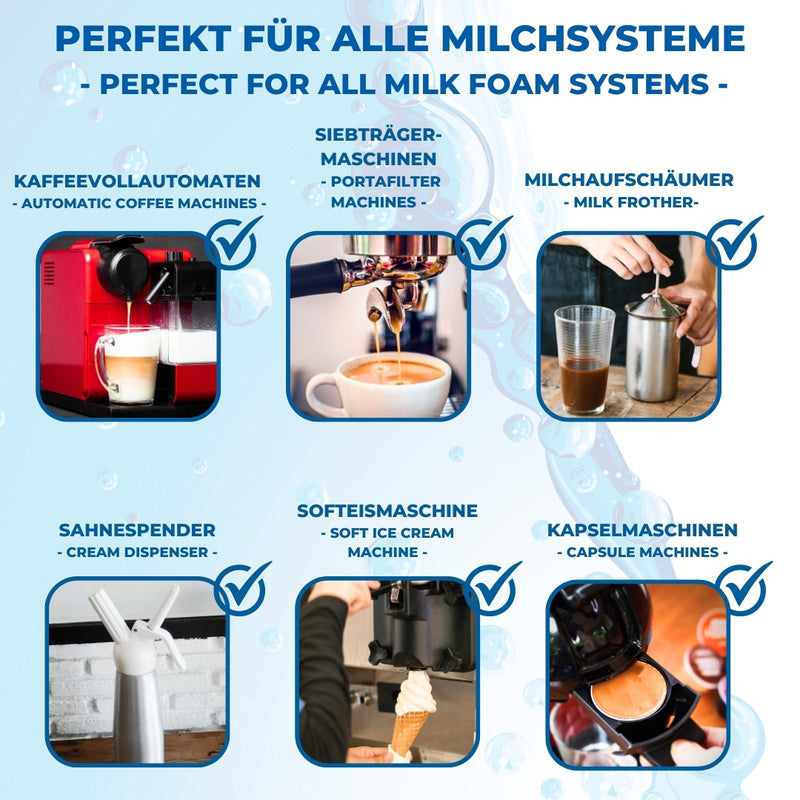 PERFEKT FÜR ALLE MILCHSYSTEME
- PERFECT FOR ALL MILK FOAM SYSTEMS -

KAFFEEVOLLAUTOMATEN
- AUTOMATIC COFFEE MACHINES -

SIEBTRÄGER-MASCHINEN
- PORTAFILTER MACHINES -

MILCHAUFSCHÄUMER
- MILK FROTHER-

SAHNESPENDER
- CREAM DISPENSER -

SOFTEISMASCHINE
- SOFT ICE CREAM MACHINE -

KAPSELMASCHINEN
- CAPSULE MACHINES -